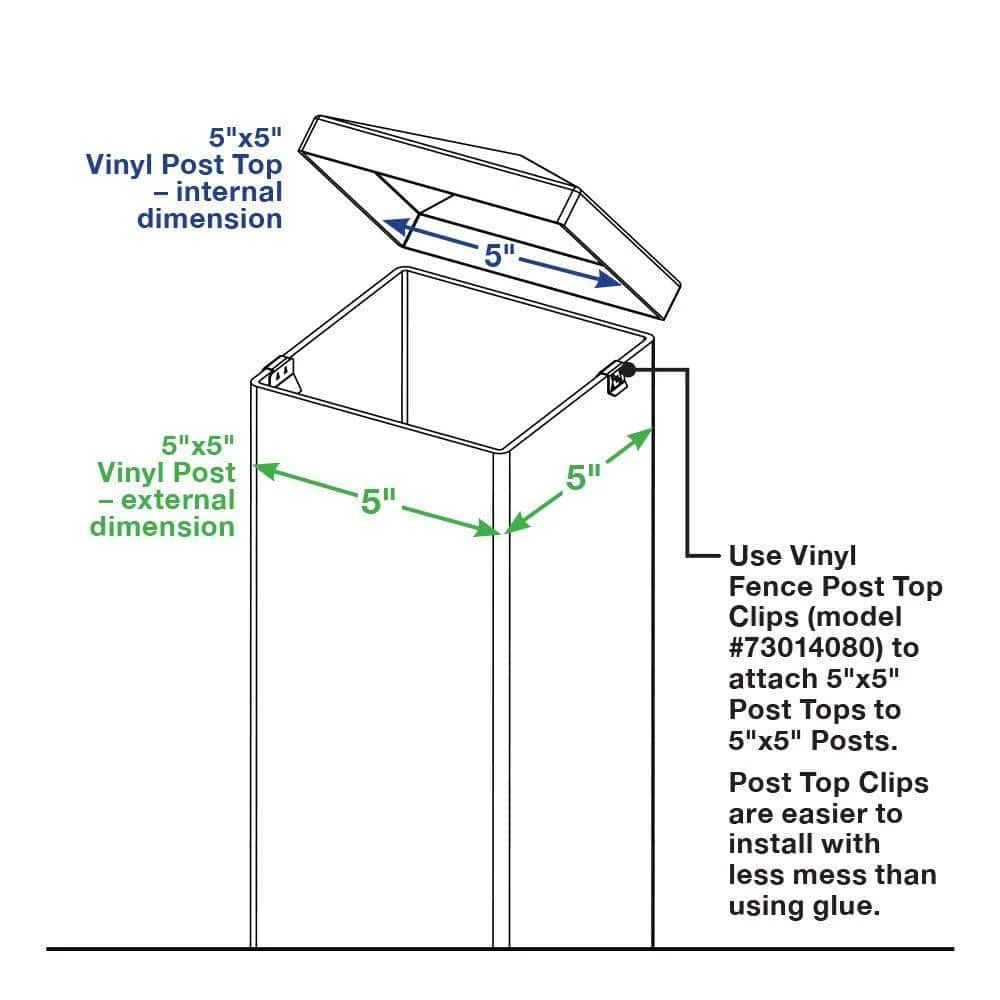 5"x5"
Vinyl Post Top
– internal
dimension

5"

5"x5"
Vinyl Post
– external
dimension

5"

5"

Use Vinyl Fence Post Top Clips (model #73014080) to attach 5"x5" Post Tops to 5"x5" Posts.

Post Top Clips are easier to install with less mess than using glue.