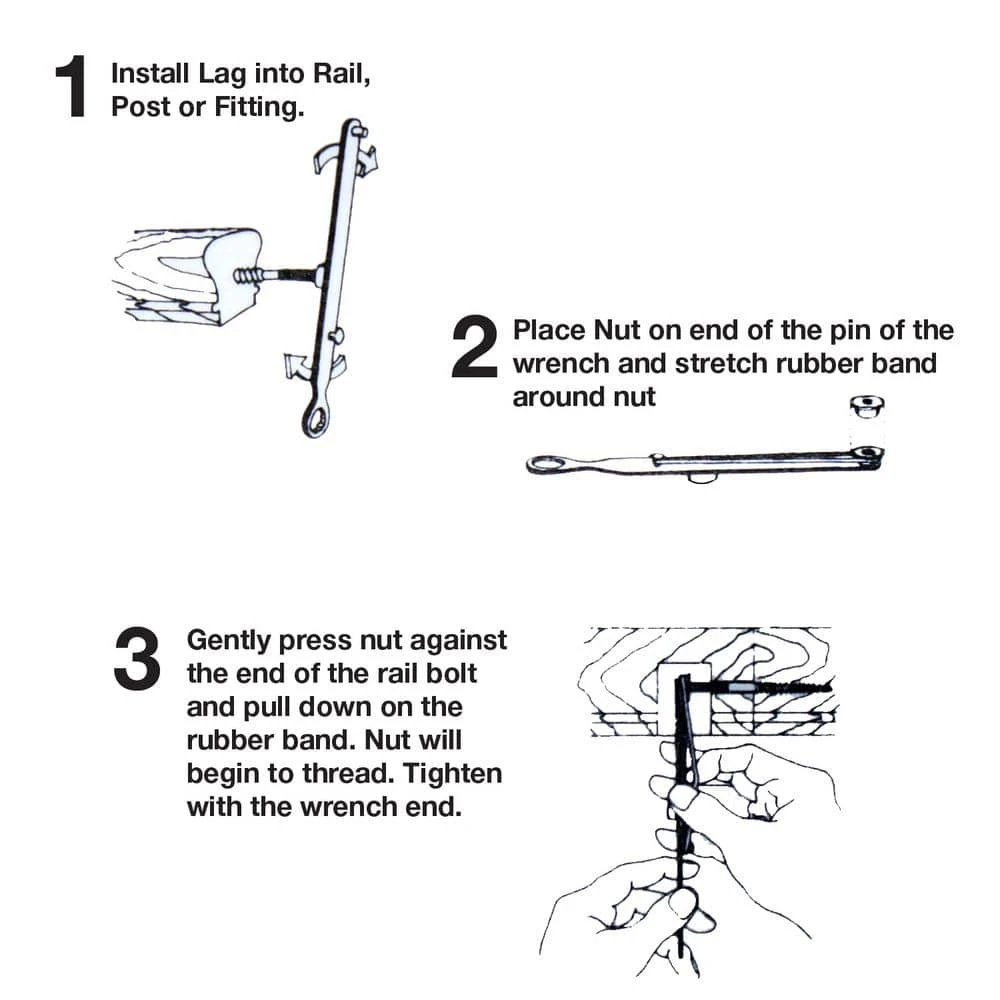 1 Install Lag into Rail, Post or Fitting.

2 Place Nut on end of the pin of the wrench and stretch rubber band around nut

3 Gently press nut against the end of the rail bolt and pull down on the rubber band. Nut will begin to thread. Tighten with the wrench end.