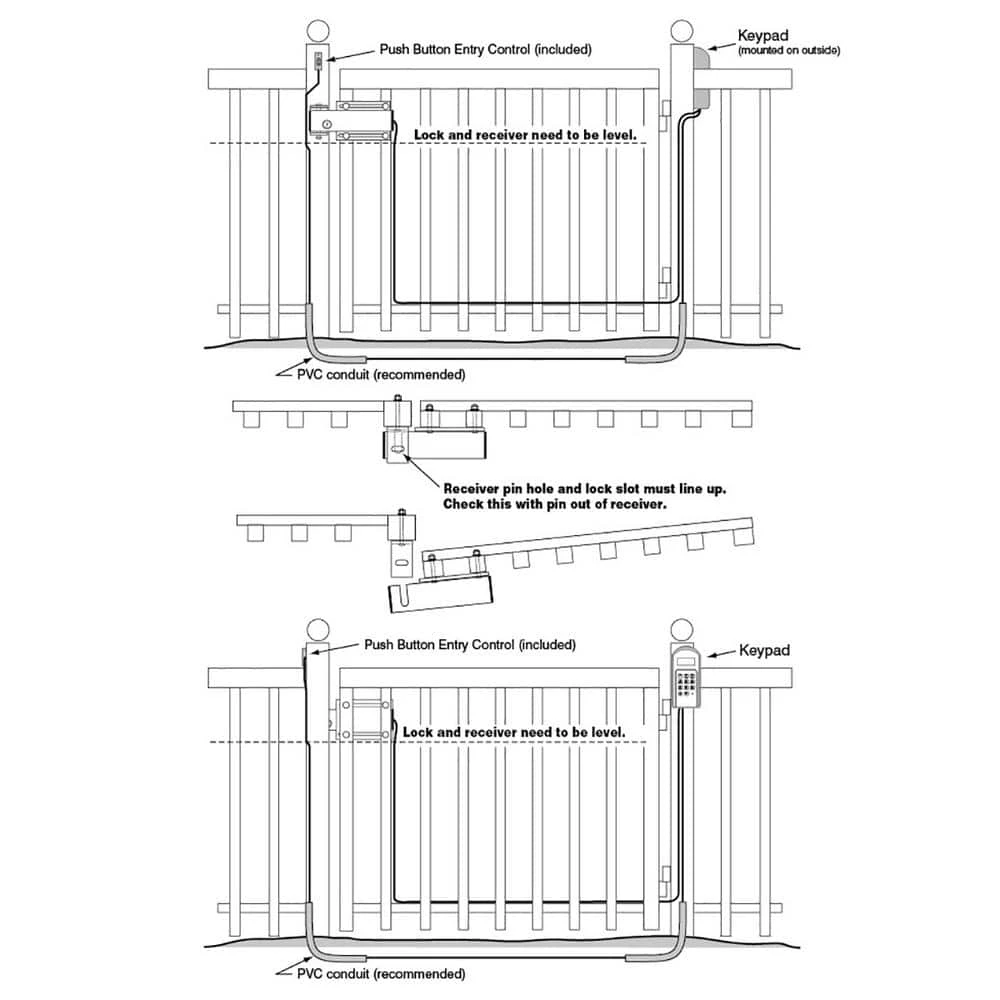 Push Button Entry Control (included)

Keypad
(mounted on outside)

Lock and receiver need to be level.

PVC conduit (recommended)

Receiver pin hole and lock slot must line up.
Check this with pin out of receiver.

Push Button Entry Control (included)

Keypad

Lock and receiver need to be level.

PVC conduit (recommended)