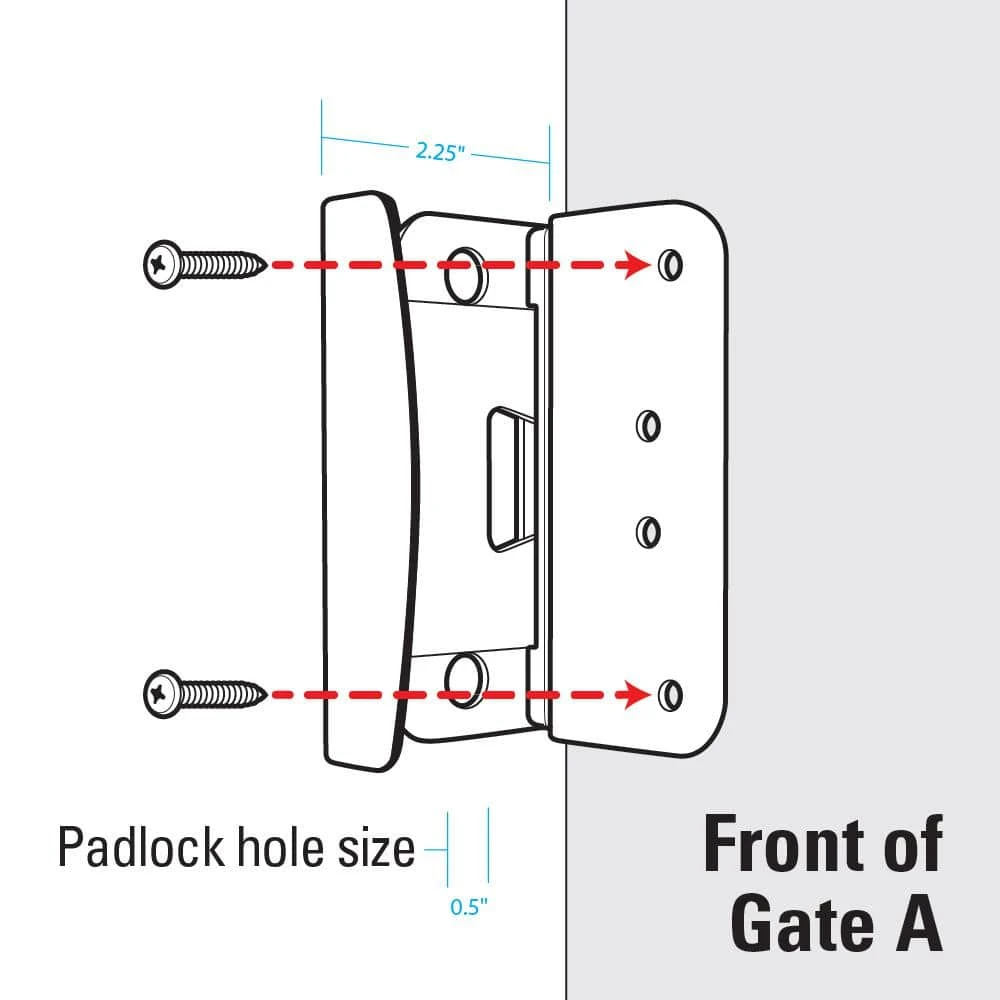 2.25"

Padlock hole size

0.5"

Front of Gate A