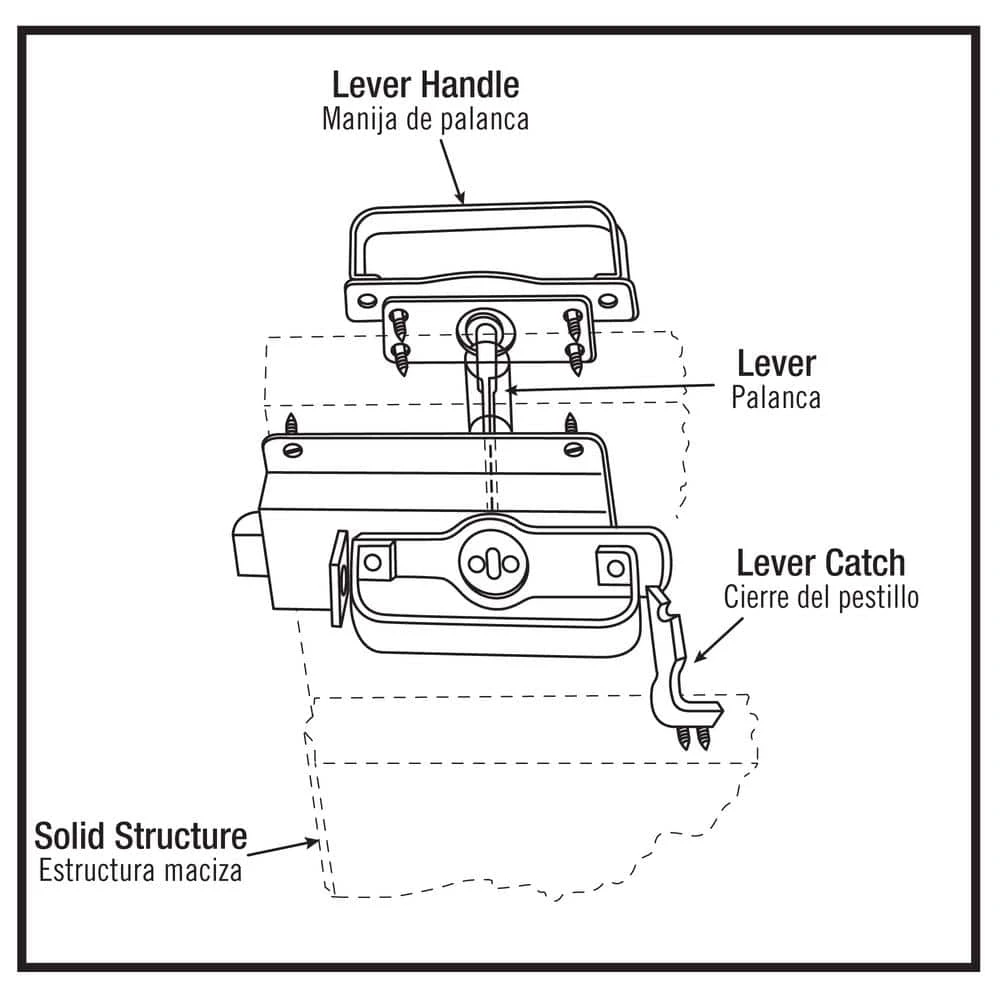 Lever Handle
Manija de palanca

Lever
Palanca

Lever Catch
Cierre del pestillo

Solid Structure
Estructura maciza