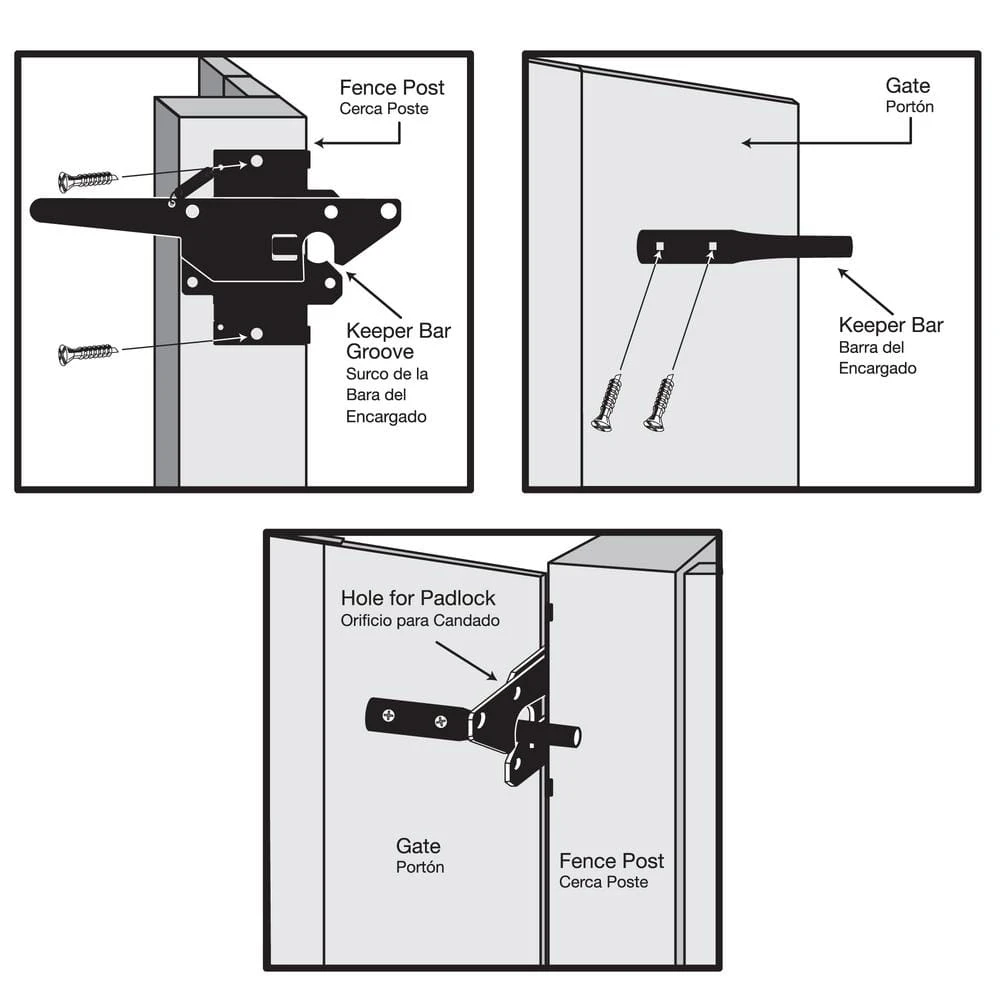 Fence Post
Cerca Poste

Keeper Bar Groove
Surco de la Bara del Encargado

Gate
Portón

Keeper Bar
Barra del Encargado

Hole for Padlock
Orificio para Candado

Gate
Portón

Fence Post
Cerca Poste