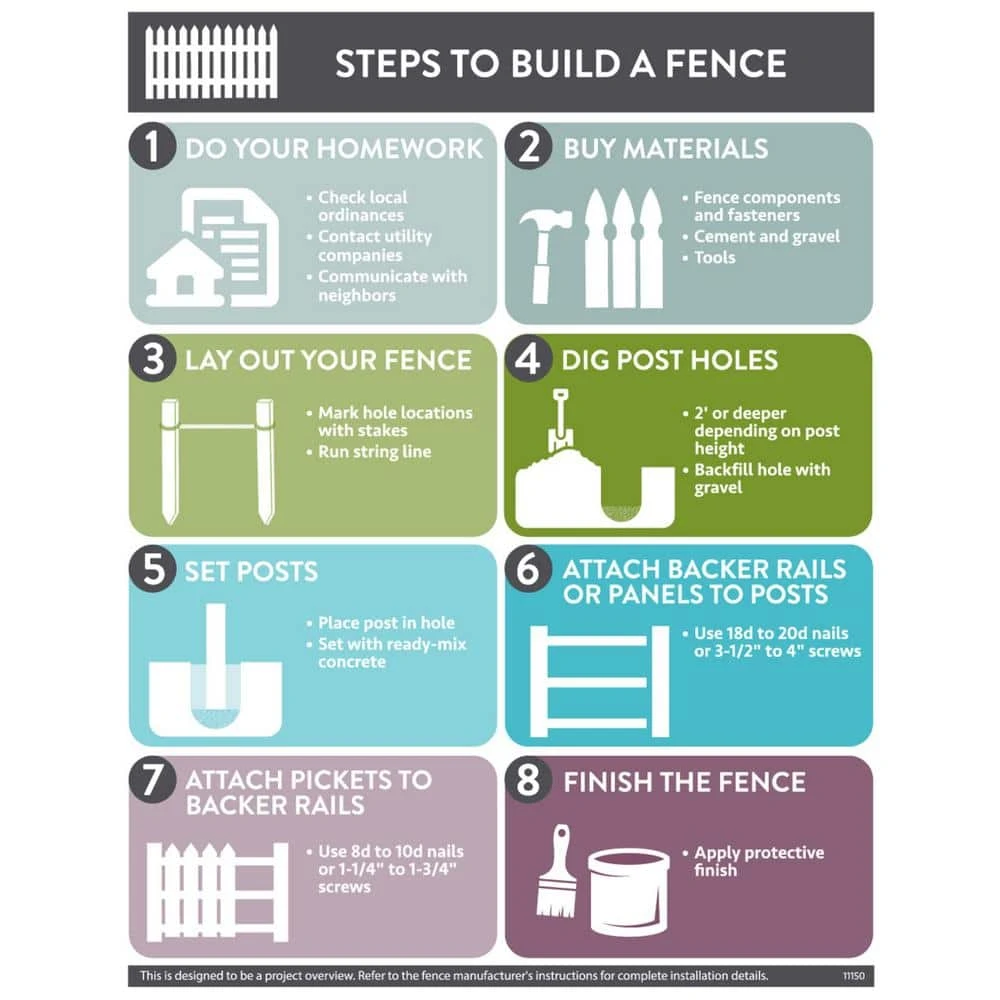 STEPS TO BUILD A FENCE

1 DO YOUR HOMEWORK
• Check local ordinances
• Contact utility companies
• Communicate with neighbors

2 BUY MATERIALS
• Fence components and fasteners
• Cement and gravel
• Tools

3 LAY OUT YOUR FENCE
• Mark hole locations with stakes
• Run string line

4 DIG POST HOLES
• 2' or deeper depending on post height
• Backfill hole with gravel

5 SET POSTS
• Place post in hole
• Set with ready-mix concrete

6 ATTACH BACKER RAILS OR PANELS TO POSTS
• Use 18d to 20d nails or 3-1/2" to 4" screws

7 ATTACH PICKETS TO BACKER RAILS
• Use 8d to 10d nails or 1-1/4" to 1-3/4" screws

8 FINISH THE FENCE
• Apply protective finish

This is designed to be a project overview. Refer to the fence manufacturer's instructions for complete installation details. 11150