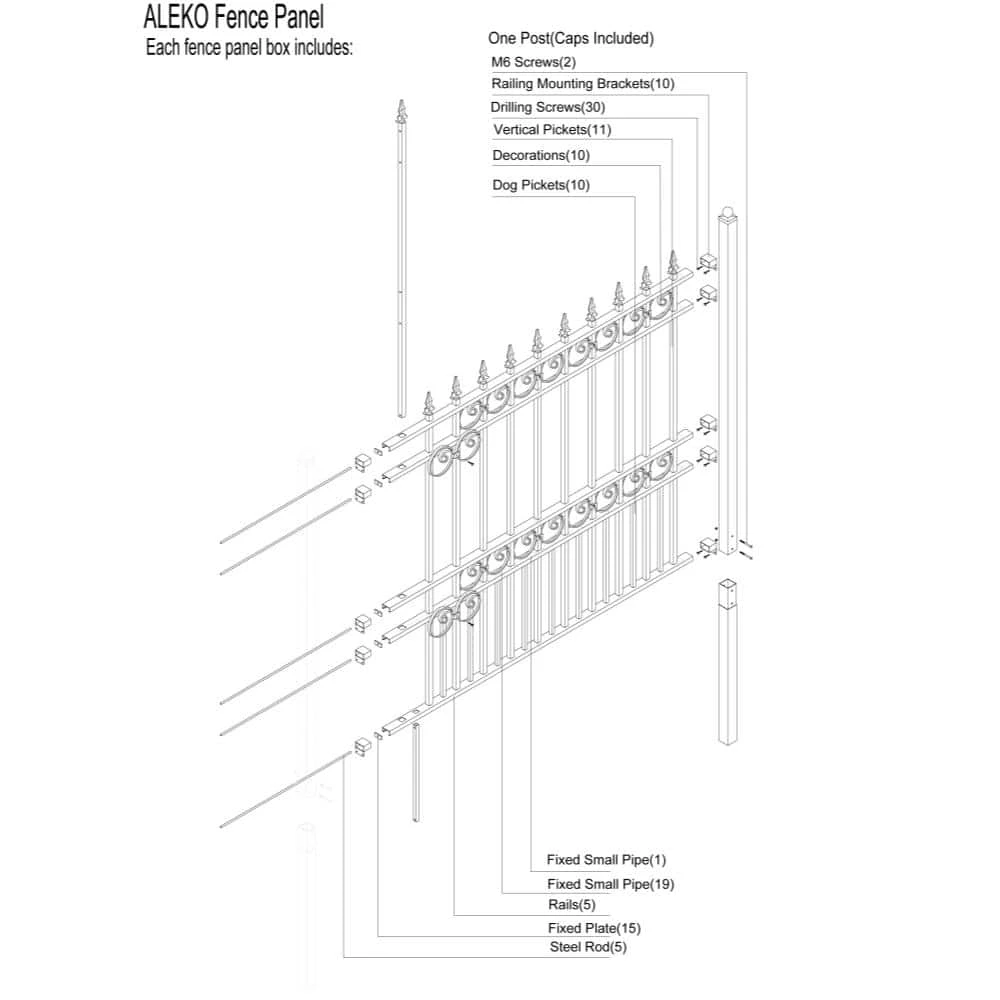 ALEKO Fence Panel
Each fence panel box includes:

One Post(Caps Included)
M6 Screws(2)
Railing Mounting Brackets(10)
Drilling Screws(30)
Vertical Pickets(11)
Decorations(10)
Dog Pickets(10)

Fixed Small Pipe(1)
Fixed Small Pipe(19)
Rails(5)
Fixed Plate(15)
Steel Rod(5)